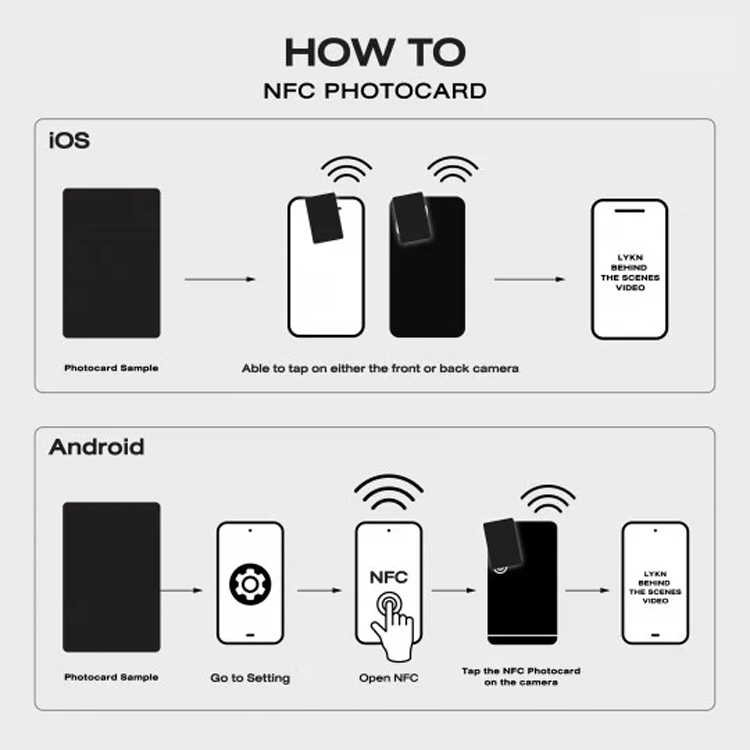 HOW TO
NFC PHOTOCARD

iOS

LYKN BEHIND THE SCENES VIDEO

Photocard Sample

Able to tap on either the front or back camera

Android

NFC

LYKN BEHIND THE SCENES VIDEO

Photocard Sample

Go to Setting

Open NFC

Tap the NFC Photocard on the camera